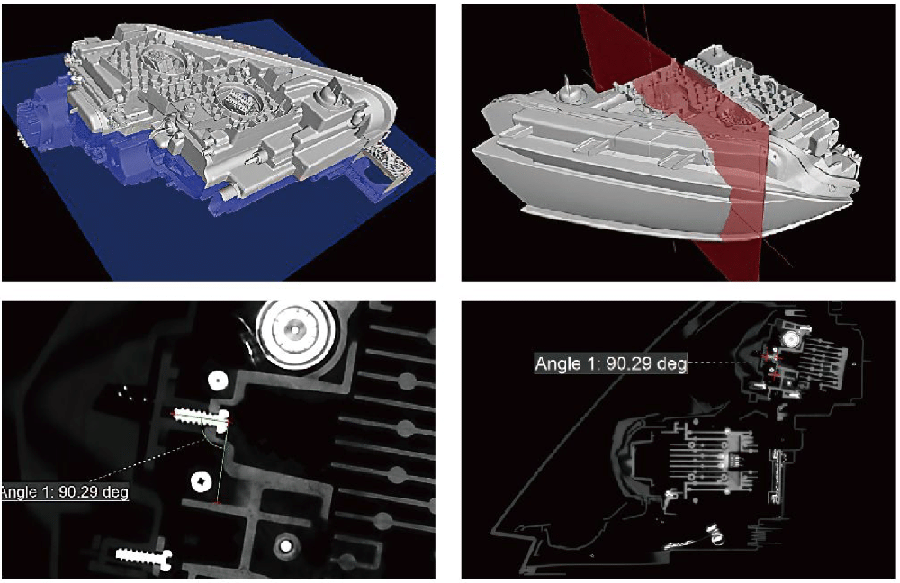 Angle 1: 90.29 deg

Angle 1: 90.29 deg